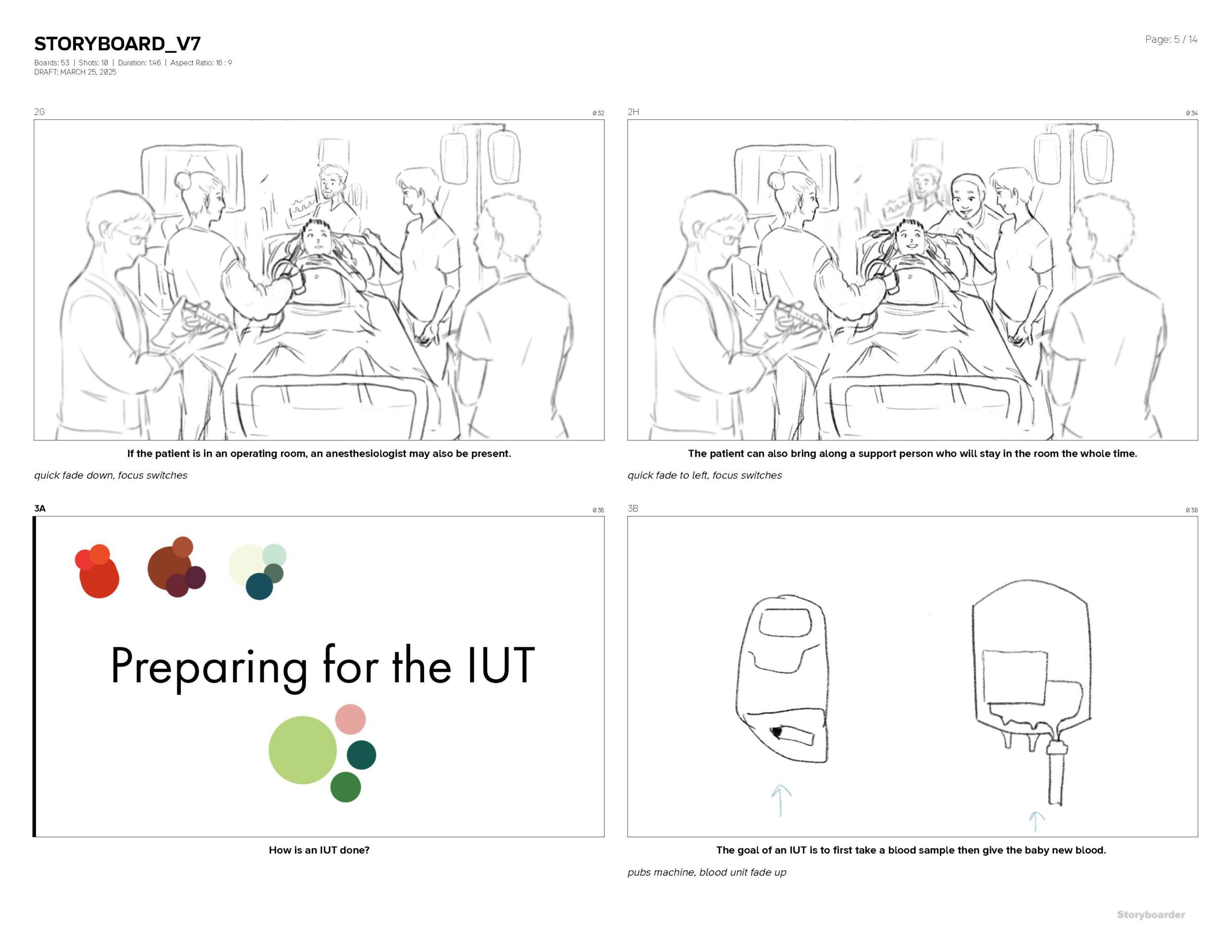 STORYBOARD_V7

Boards: 53 | Shots: 10 | Duration: 1:46 | Aspect Ratio: 16 : 9
DRAFT: MARCH 25, 2025

Page: 5 / 14

2G

0:32

If the patient is in an operating room, an anesthesiologist may also be present.

quick fade down, focus switches

2H

0:34

The patient can also bring along a support person who will stay in the room the whole time.

quick fade to left, focus switches

3A

0:36

Preparing for the IUT

How is an IUT done?

3B

0:38

The goal of an IUT is to first take a blood sample then give the baby new blood.

pubs machine, blood unit fade up

Storyboarder