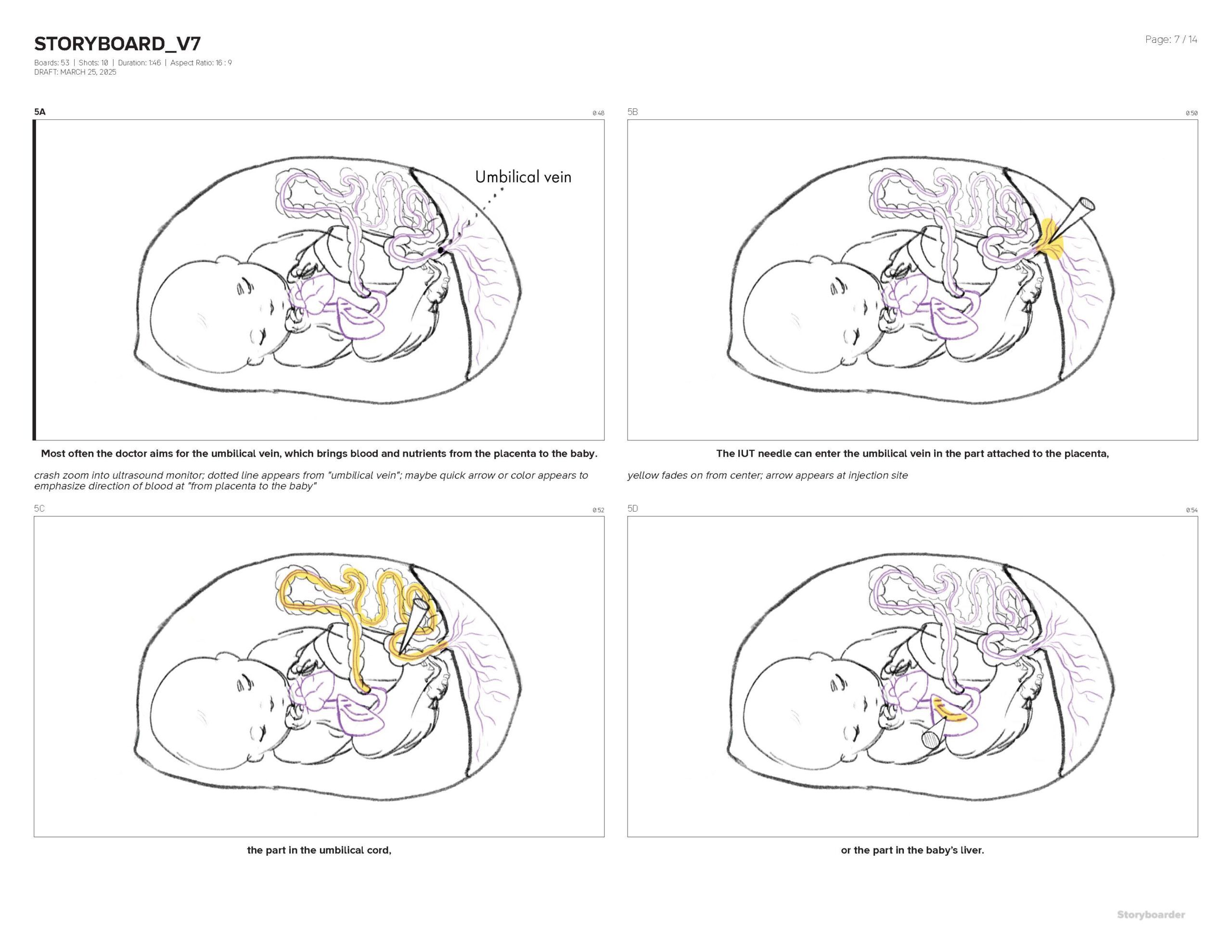 STORYBOARD_V7

Boards: 53 | Shots: 10 | Duration: 1:46 | Aspect Ratio: 16 : 9
DRAFT: MARCH 25, 2025

Page: 7 / 14

5A

0:48

Umbilical vein

Most often the doctor aims for the umbilical vein, which brings blood and nutrients from the placenta to the baby.

crash zoom into ultrasound monitor; dotted line appears from "umbilical vein"; maybe quick arrow or color appears to emphasize direction of blood at "from placenta to the baby"

5B

0:50

The IUT needle can enter the umbilical vein in the part attached to the placenta,

yellow fades on from center; arrow appears at injection site

5C

0:52

the part in the umbilical cord,

5D

0:54

or the part in the baby's liver.

Storyboarder