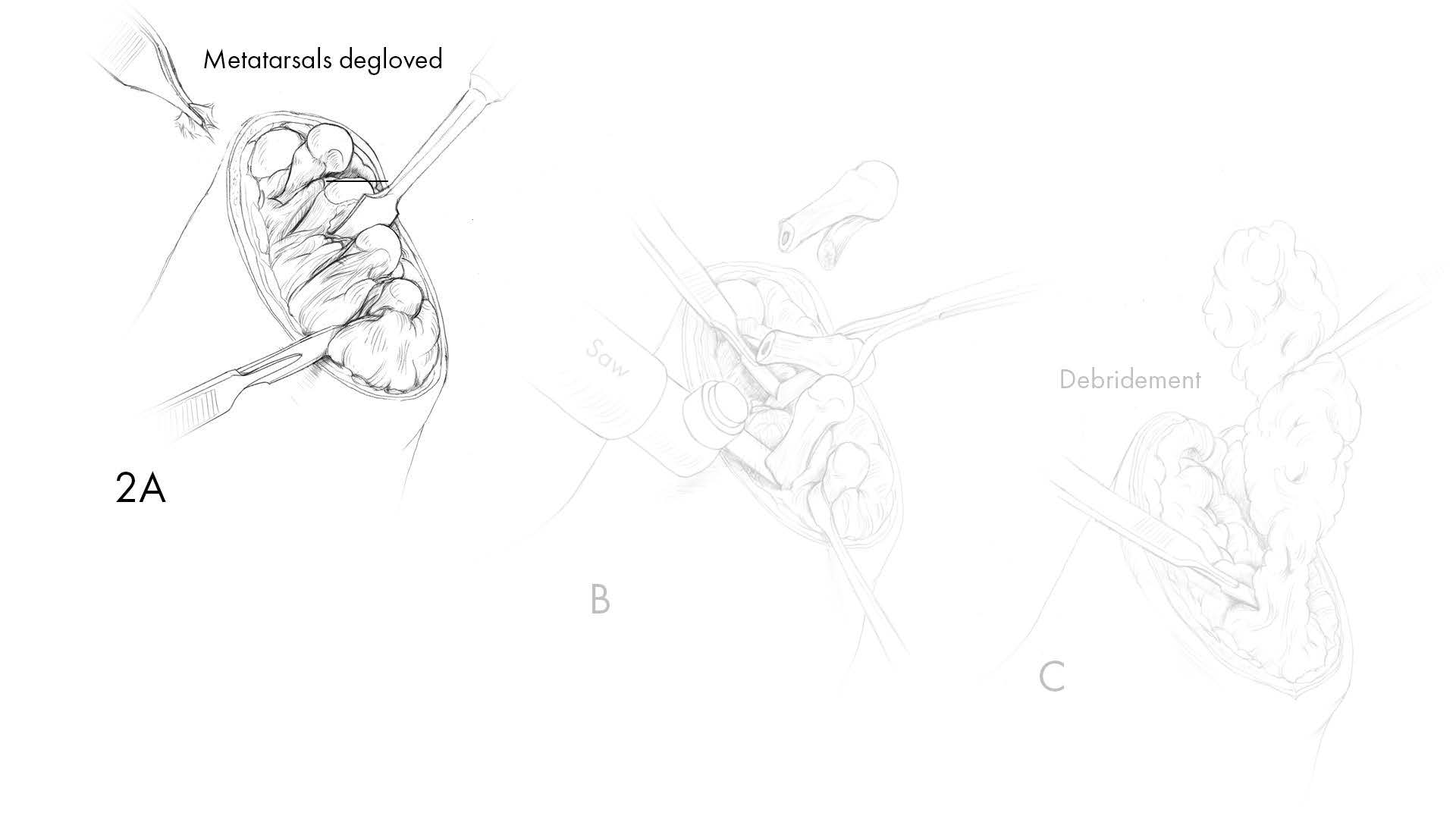 Metatarsals degloved

2A

Saw

B

Debridement

C