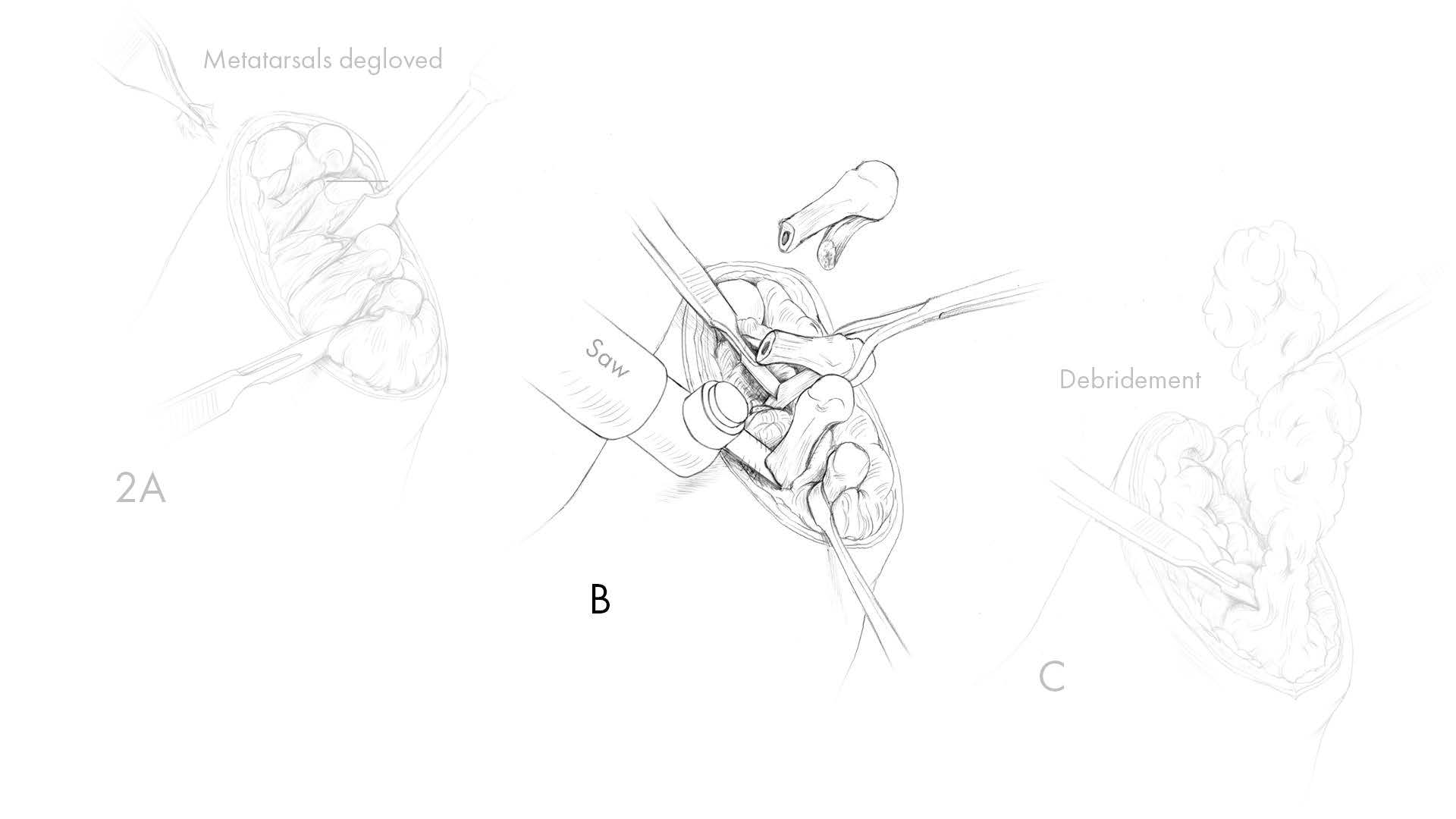 Metatarsals degloved

2A

Saw

B

Debridement

C